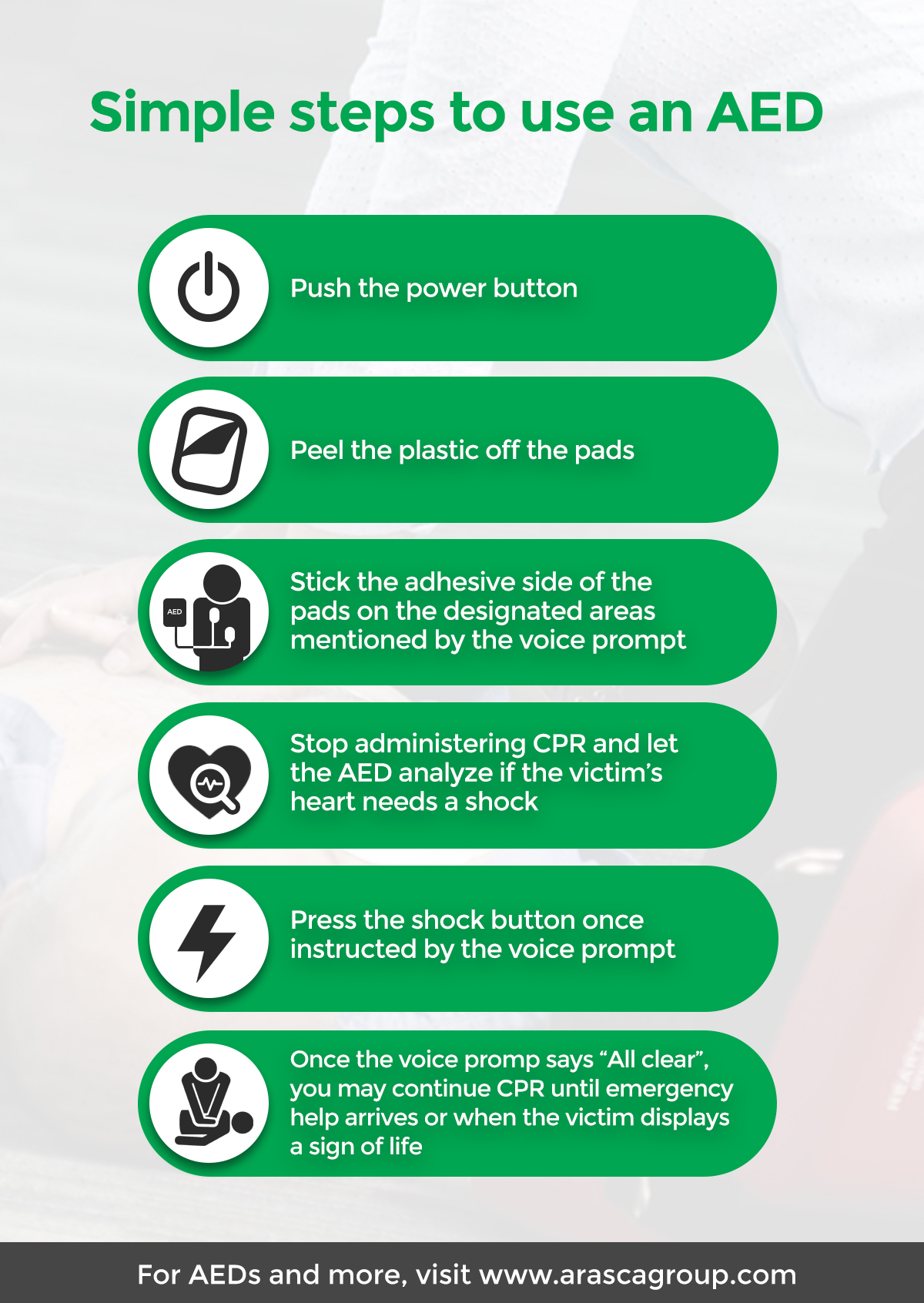 Simple steps to use an AED

Push the power button

Peel the plastic off the pads

AED

Stick the adhesive side of the pads on the designated areas mentioned by the voice prompt

Stop administering CPR and let the AED analyze if the victim's heart needs a shock

Press the shock button once instructed by the voice prompt

Once the voice promp says "All clear", you may continue CPR until emergency help arrives or when the victim displays a sign of life

For AEDs and more, visit www.arascagroup.com